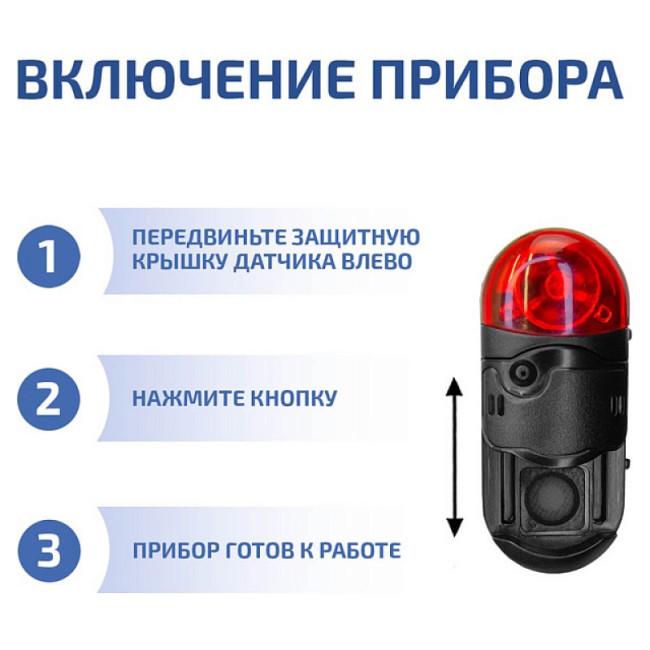 ВКЛЮЧЕНИЕ ПРИБОРА

1 ПЕРЕДВИНЬТЕ ЗАЩИТНУЮ КРЫШКУ ДАТЧИКА ВЛЕВО

2 НАЖМИТЕ КНОПКУ

3 ПРИБОР ГОТОВ К РАБОТЕ